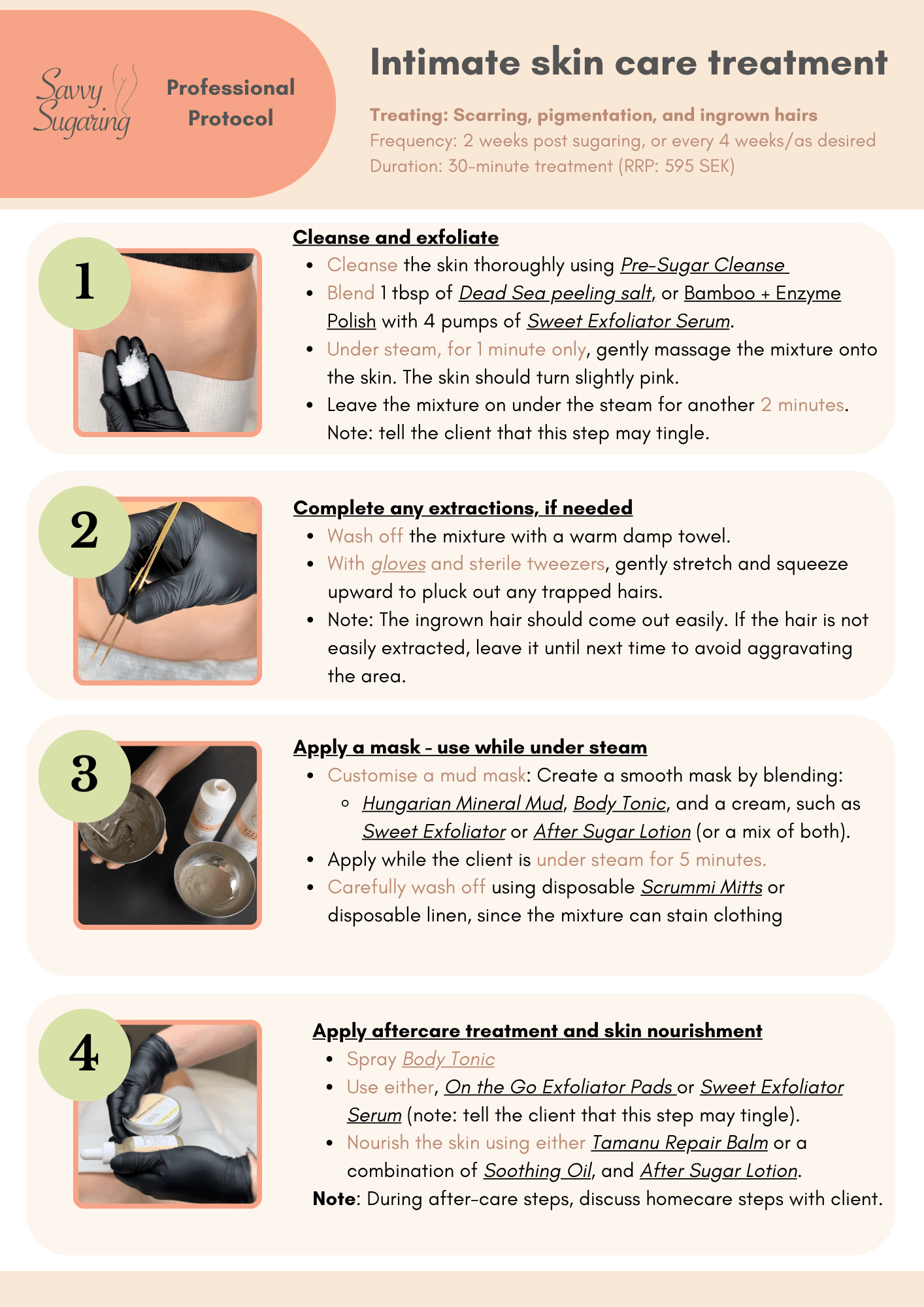 Savvy Sugaring

Professional Protocol

Intimate skin care treatment

Treating: Scarring, pigmentation, and ingrown hairs
Frequency: 2 weeks post sugaring, or every 4 weeks/as desired
Duration: 30-minute treatment (RRP: 595 SEK)

1

Cleanse and exfoliate
- Cleanse the skin thoroughly using Pre-Sugar Cleanse
- Blend 1 tbsp of Dead Sea peeling salt, or Bamboo + Enzyme Polish with 4 pumps of Sweet Exfoliator Serum.
- Under steam, for 1 minute only, gently massage the mixture onto the skin. The skin should turn slightly pink.
- Leave the mixture on under the steam for another 2 minutes. Note: tell the client that this step may tingle.

2

Complete any extractions, if needed
- Wash off the mixture with a warm damp towel.
- With gloves and sterile tweezers, gently stretch and squeeze upward to pluck out any trapped hairs.
- Note: The ingrown hair should come out easily. If the hair is not easily extracted, leave it until next time to avoid aggravating the area.

3

Apply a mask - use while under steam
- Customise a mud mask: Create a smooth mask by blending:
  - Hungarian Mineral Mud, Body Tonic, and a cream, such as Sweet Exfoliator or After Sugar Lotion (or a mix of both).
- Apply while the client is under steam for 5 minutes.
- Carefully wash off using disposable Scrummi Mitts or disposable linen, since the mixture can stain clothing

4

Apply aftercare treatment and skin nourishment
- Spray Body Tonic
- Use either, On the Go Exfoliator Pads or Sweet Exfoliator Serum (note: tell the client that this step may tingle).
- Nourish the skin using either Tamanu Repair Balm or a combination of Soothing Oil, and After Sugar Lotion.

Note: During after-care steps, discuss homecare steps with client.